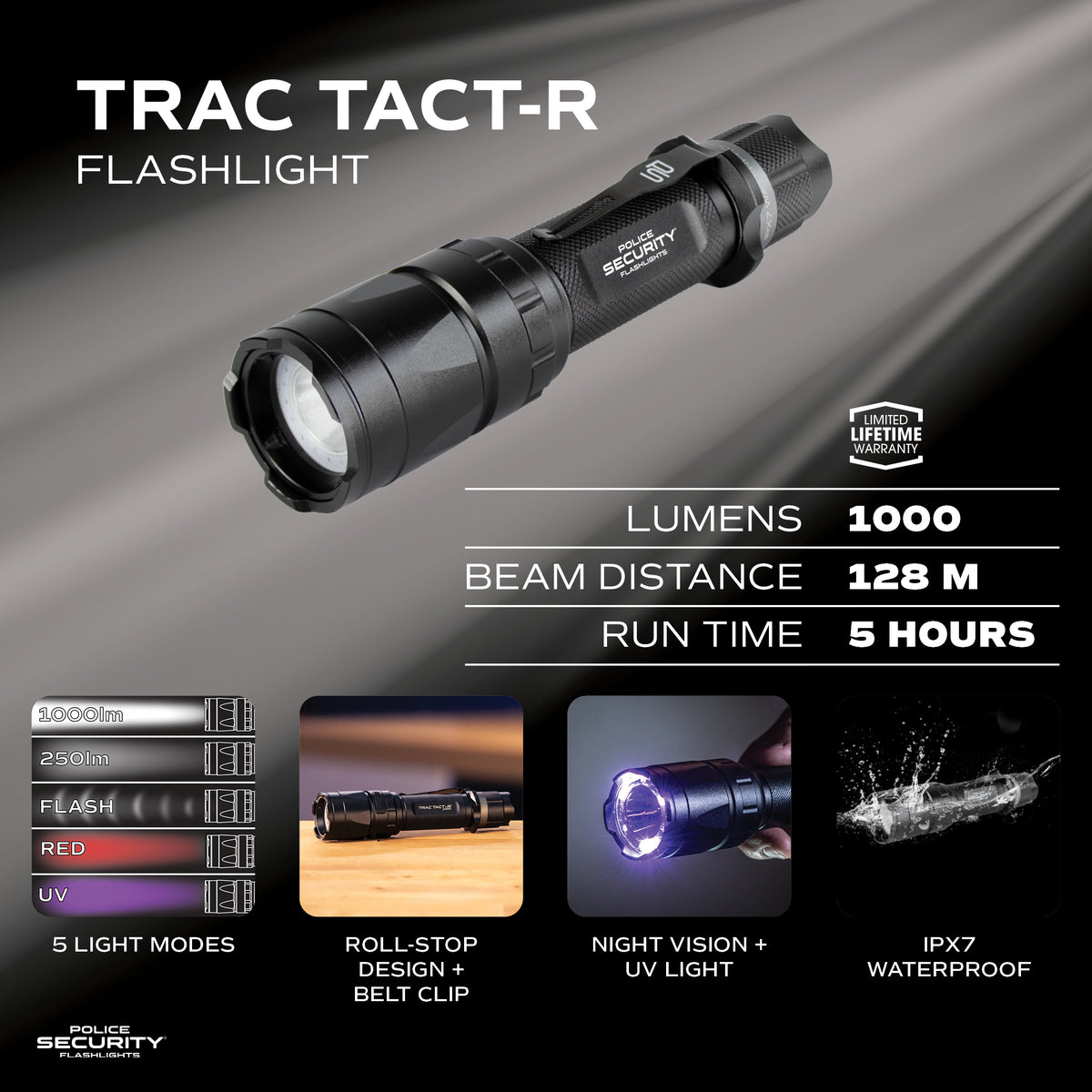 TRAC TACT-R
FLASHLIGHT

POLICE SECURITY FLASHLIGHTS

LIMITED LIFETIME WARRANTY

| LUMENS | 1000 |
|---|---|
| BEAM DISTANCE | 128 M |
| RUN TIME | 5 HOURS |

1000lm
250lm
FLASH
RED
UV

5 LIGHT MODES

TRAC TACT-R

ROLL-STOP DESIGN + BELT CLIP

NIGHT VISION + UV LIGHT

IPX7 WATERPROOF

POLICE SECURITY FLASHLIGHTS